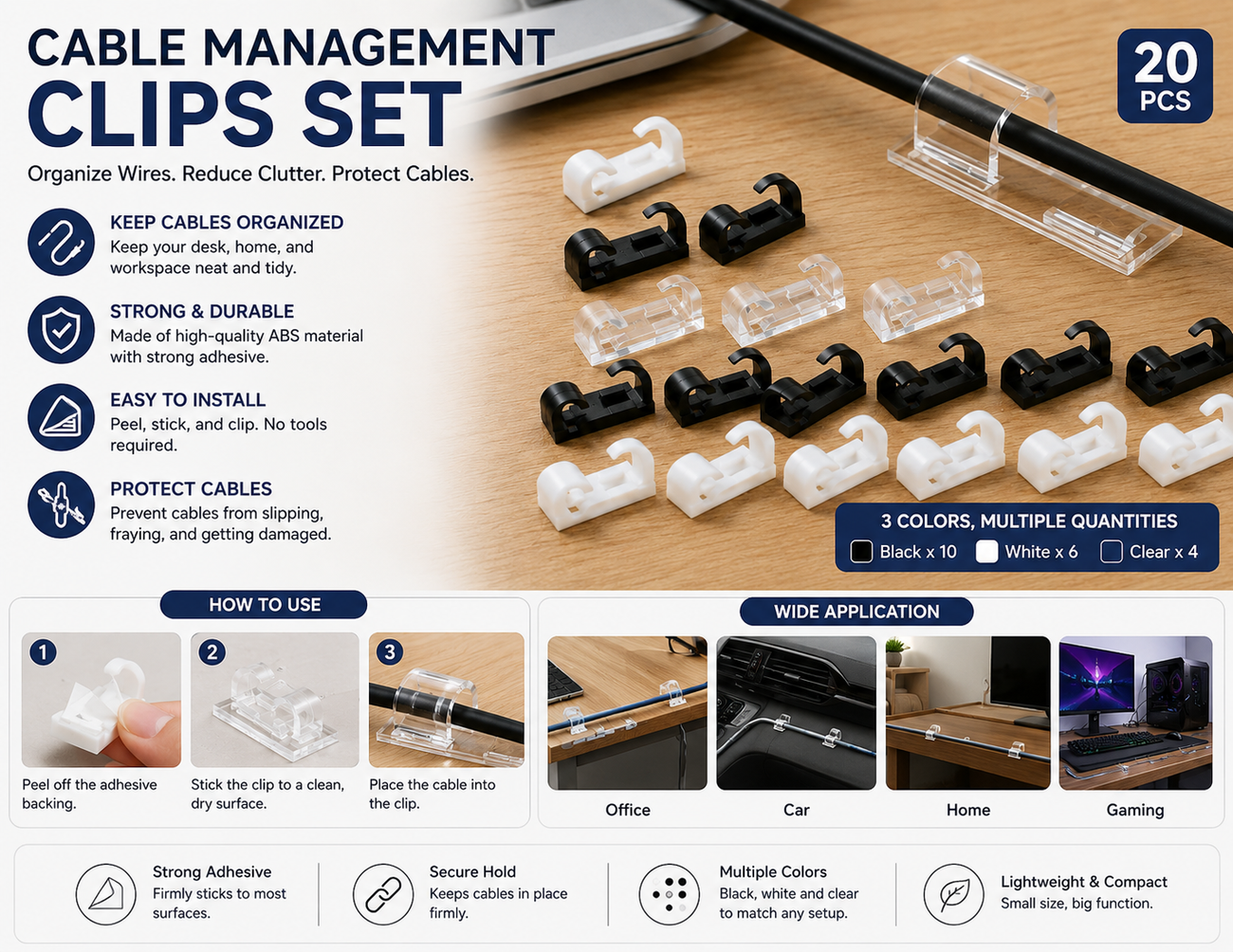 CABLE MANAGEMENT
CLIPS SET

Organize Wires. Reduce Clutter. Protect Cables.

20
PCS

KEEP CABLES ORGANIZED
Keep your desk, home, and workspace neat and tidy.

STRONG & DURABLE
Made of high-quality ABS material with strong adhesive.

EASY TO INSTALL
Peel, stick, and clip. No tools required.

PROTECT CABLES
Prevent cables from slipping, fraying, and getting damaged.

3 COLORS, MULTIPLE QUANTITIES
Black x 10 White x 6 Clear x 4

HOW TO USE

1
Peel off the adhesive backing.

2
Stick the clip to a clean, dry surface.

3
Place the cable into the clip.

WIDE APPLICATION

Office
Car
Home
Gaming

Strong Adhesive
Firmly sticks to most surfaces.

Secure Hold
Keeps cables in place firmly.

Multiple Colors
Black, white and clear to match any setup.

Lightweight & Compact
Small size, big function.